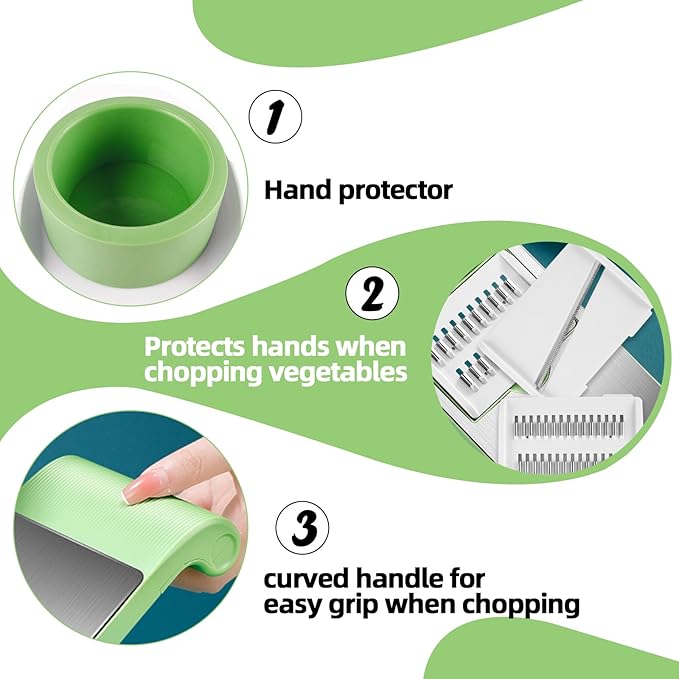 1

Hand protector

2

Protects hands when chopping vegetables

3

curved handle for easy grip when chopping